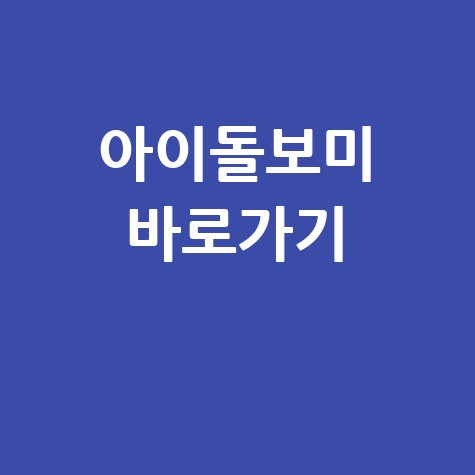 아이돌보미
바로가기